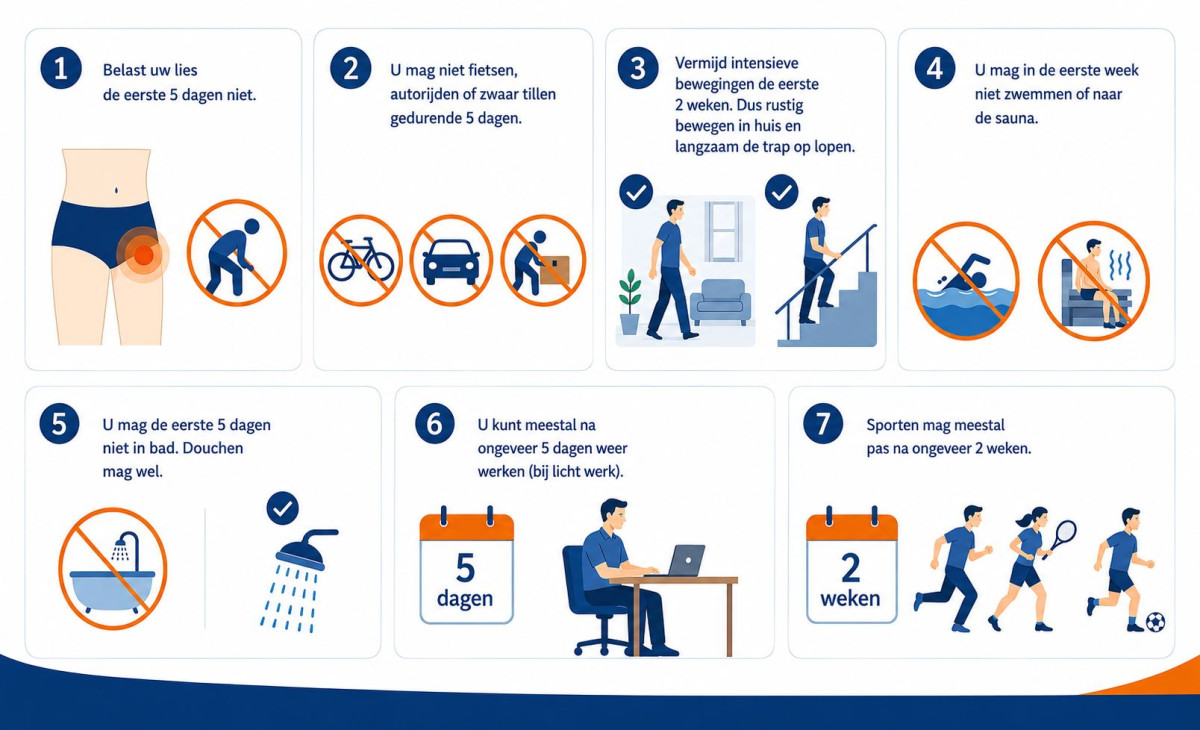 1

Belast uw lies de eerste 5 dagen niet.

2

U mag niet fietsen, autorijden of zwaar tillen gedurende 5 dagen.

3

Vermijd intensieve bewegingen de eerste 2 weken. Dus rustig bewegen in huis en langzaam de trap op lopen.

4

U mag in de eerste week niet zwemmen of naar de sauna.

5

U mag de eerste 5 dagen niet in bad. Douchen mag wel.

6

U kunt meestal na ongeveer 5 dagen weer werken (bij licht werk).

5
dagen

7

Sporten mag meestal pas na ongeveer 2 weken.

2
weken